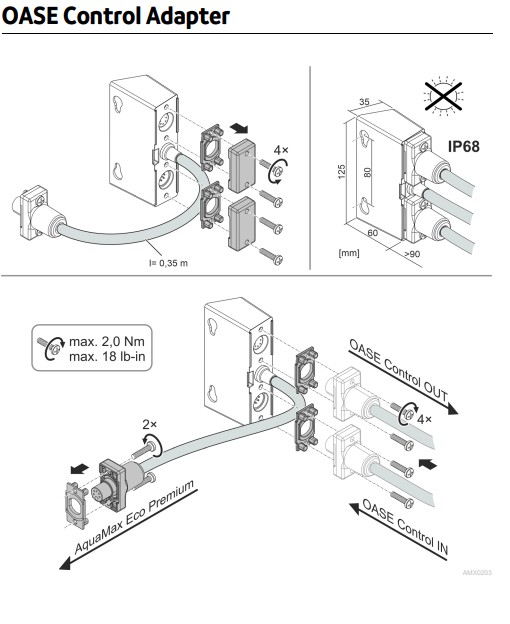 OASE Control Adapter

4×

l= 0,35 m

35

IP68

125

80

60

[mm]

>90

max. 2,0 Nm
max. 18 lb-in

OASE Control OUT

4×

2×

AquaMax Eco Premium

OASE Control IN

AMX0203